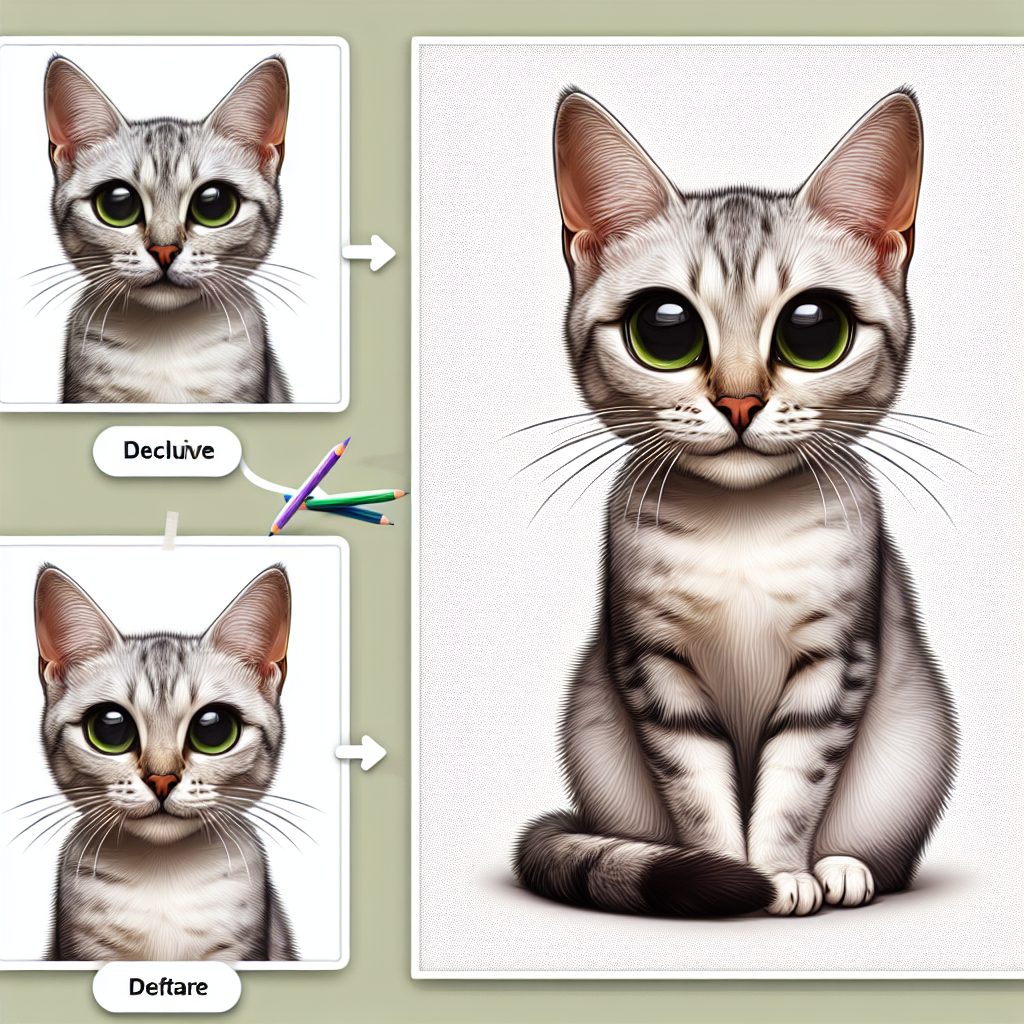 Decluive

Deftare